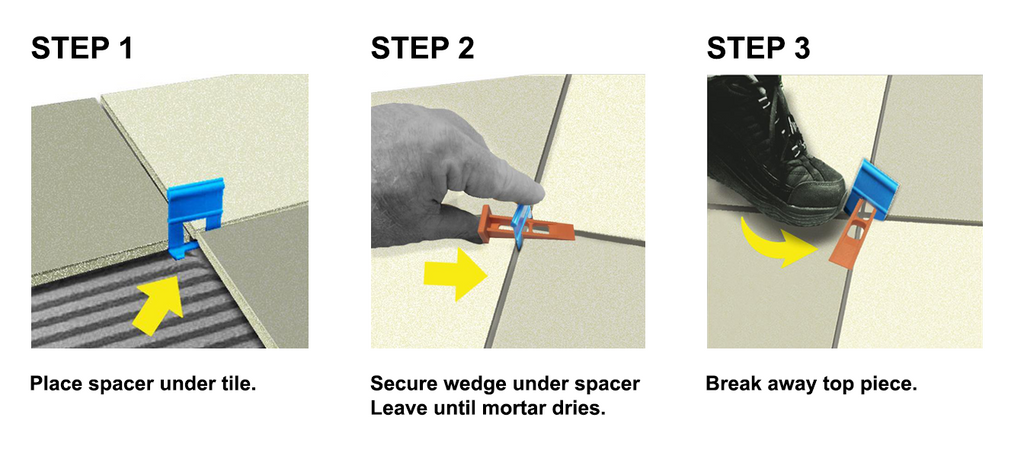 STEP 1

Place spacer under tile.

STEP 2

Secure wedge under spacer
Leave until mortar dries.

STEP 3

Break away top piece.