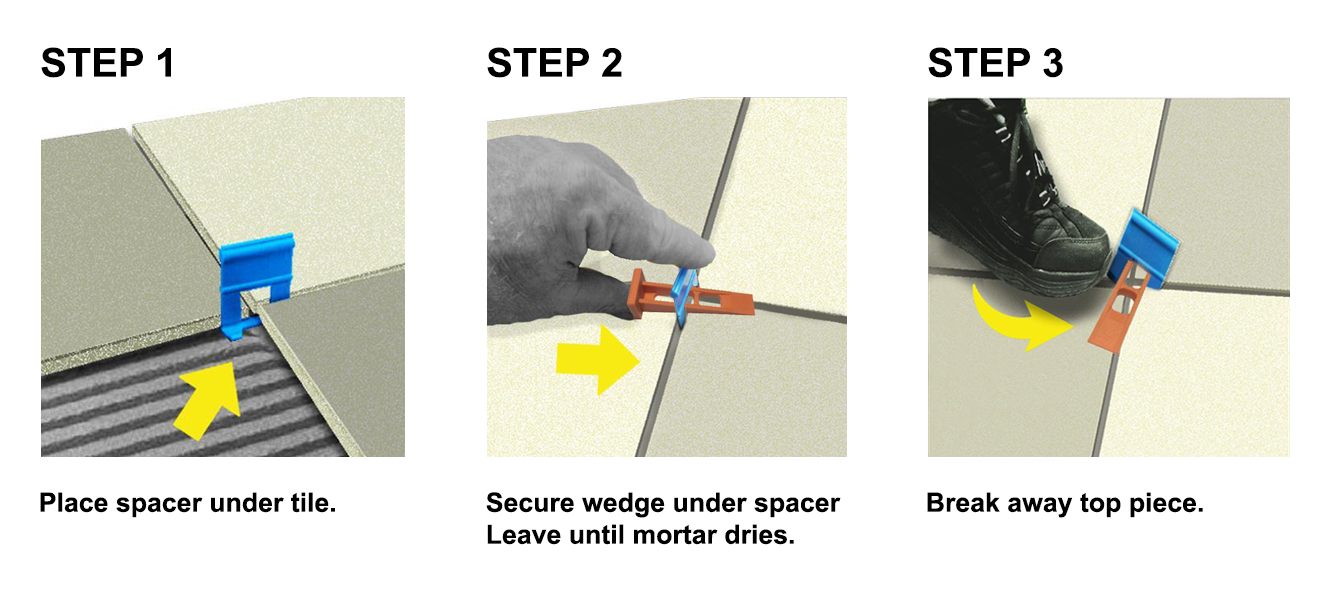 STEP 1

Place spacer under tile.

STEP 2

Secure wedge under spacer
Leave until mortar dries.

STEP 3

Break away top piece.